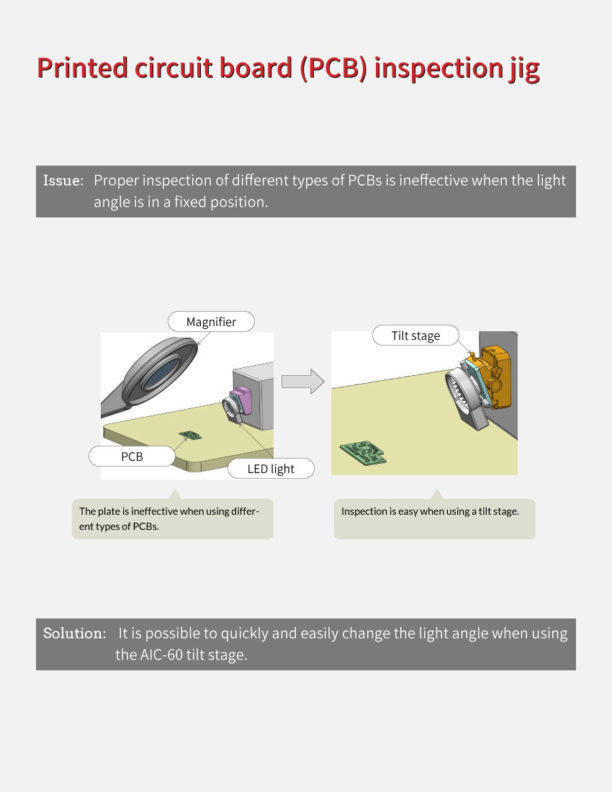 Printed circuit board (PCB) inspection jig

Issue: Proper inspection of different types of PCBs is ineffective when the light angle is in a fixed position.

Magnifier

PCB

LED light

Tilt stage

The plate is ineffective when using different types of PCBs.

Inspection is easy when using a tilt stage.

Solution: It is possible to quickly and easily change the light angle when using the AIC-60 tilt stage.