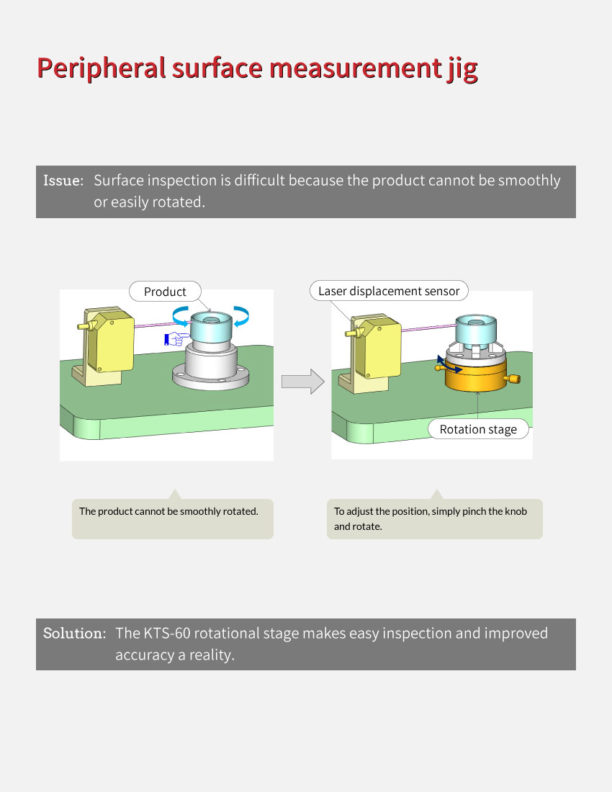 Peripheral surface measurement jig

Issue: Surface inspection is difficult because the product cannot be smoothly or easily rotated.

Product

Laser displacement sensor

Rotation stage

The product cannot be smoothly rotated.

To adjust the position, simply pinch the knob and rotate.

Solution: The KTS-60 rotational stage makes easy inspection and improved accuracy a reality.