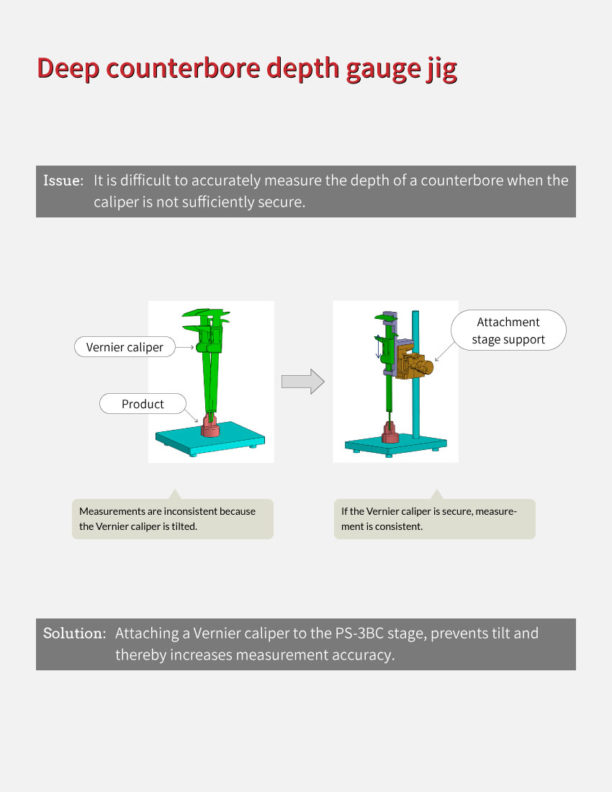 Deep counterbore depth gauge jig

Issue: It is difficult to accurately measure the depth of a counterbore when the caliper is not sufficiently secure.

Vernier caliper

Product

Attachment stage support

Measurements are inconsistent because the Vernier caliper is tilted.

If the Vernier caliper is secure, measurement is consistent.

Solution: Attaching a Vernier caliper to the PS-3BC stage, prevents tilt and thereby increases measurement accuracy.